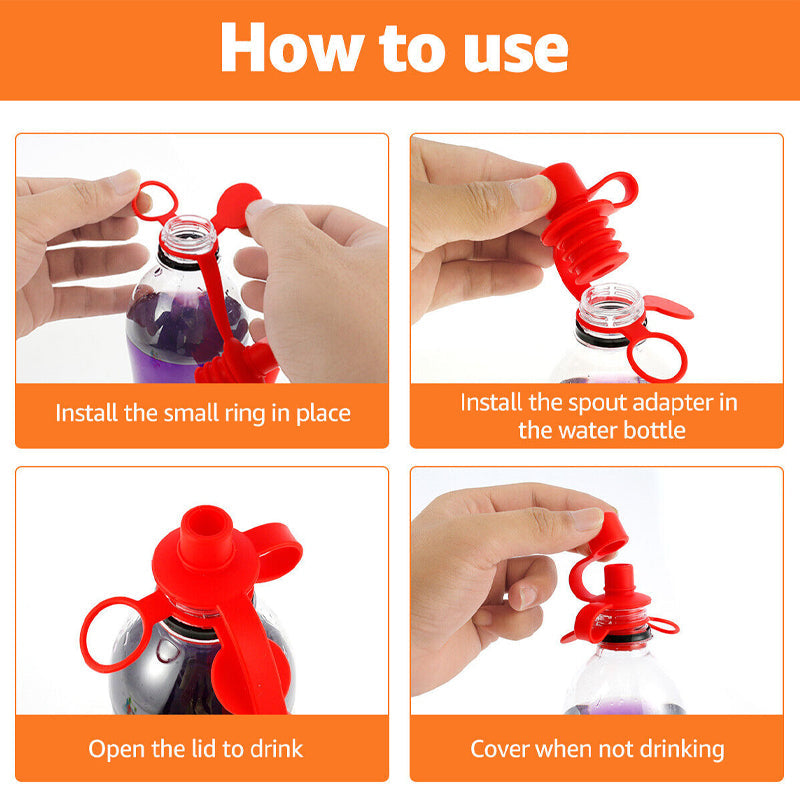 How to use

Install the small ring in place

Install the spout adapter in the water bottle

Open the lid to drink

Cover when not drinking