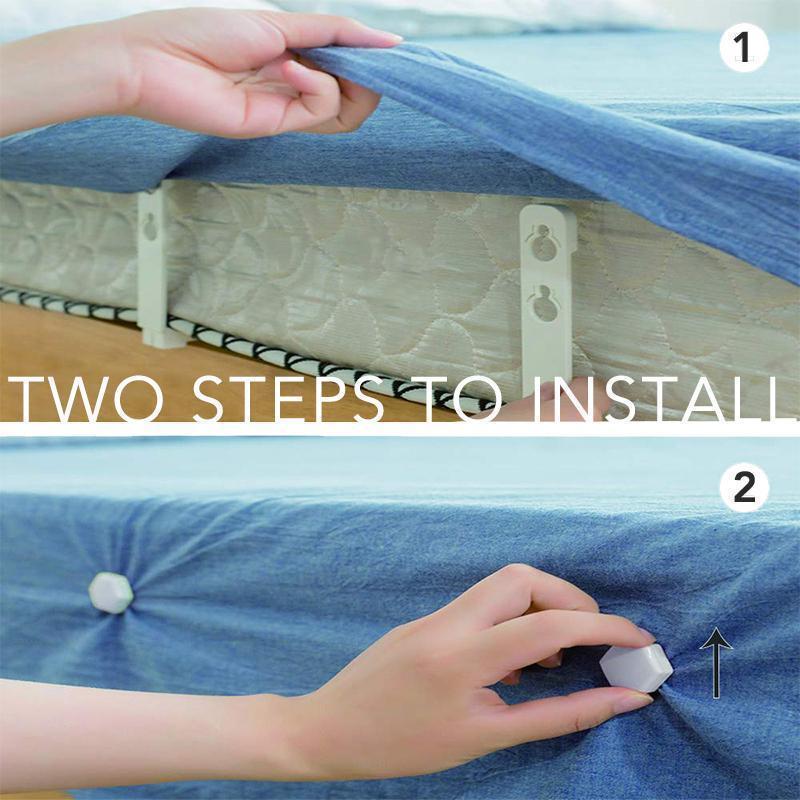 1

TWO STEPS TO INSTALL

2