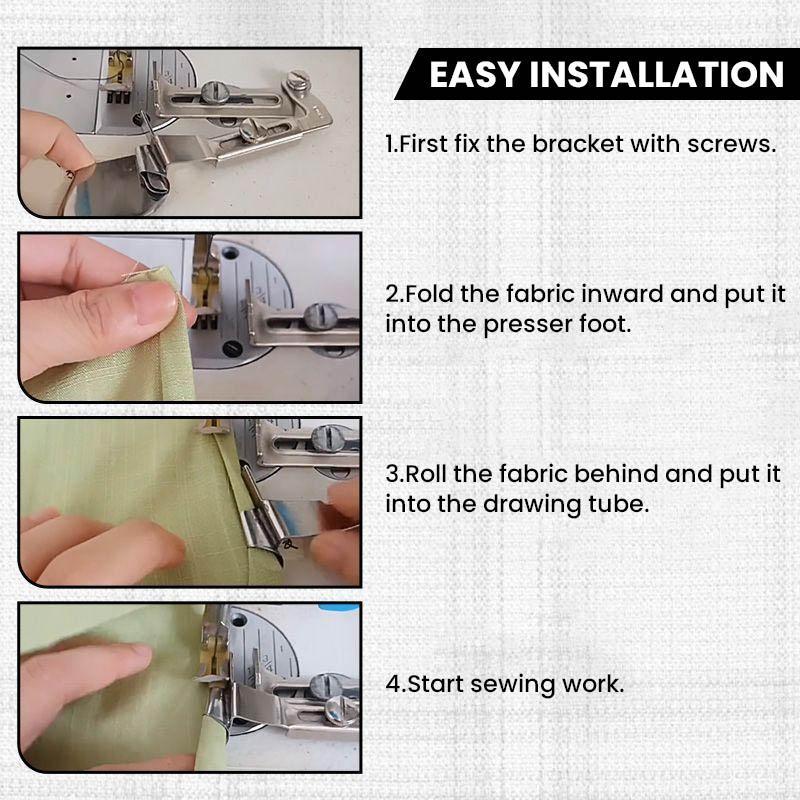 EASY INSTALLATION

1.First fix the bracket with screws.

2.Fold the fabric inward and put it into the presser foot.

3.Roll the fabric behind and put it into the drawing tube.

4.Start sewing work.